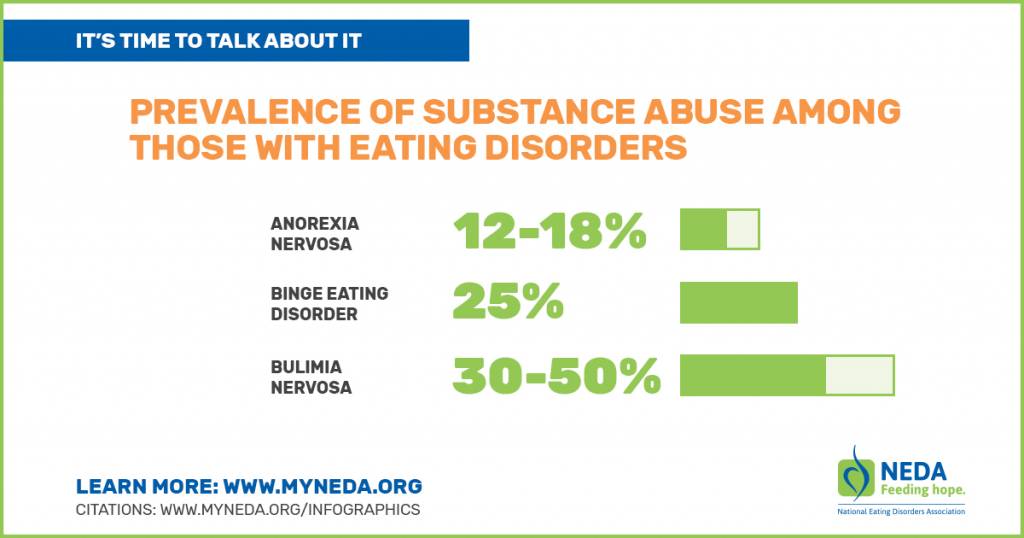 IT'S TIME TO TALK ABOUT IT

PREVALENCE OF SUBSTANCE ABUSE AMONG THOSE WITH EATING DISORDERS

ANOREXIA NERVOSA 12-18%

BINGE EATING DISORDER 25%

BULIMIA NERVOSA 30-50%

LEARN MORE: WWW.MYNEDA.ORG
CITATIONS: WWW.MYNEDA.ORG/INFOGRAPHICS

NEDA
Feeding hope.
National Eating Disorders Association